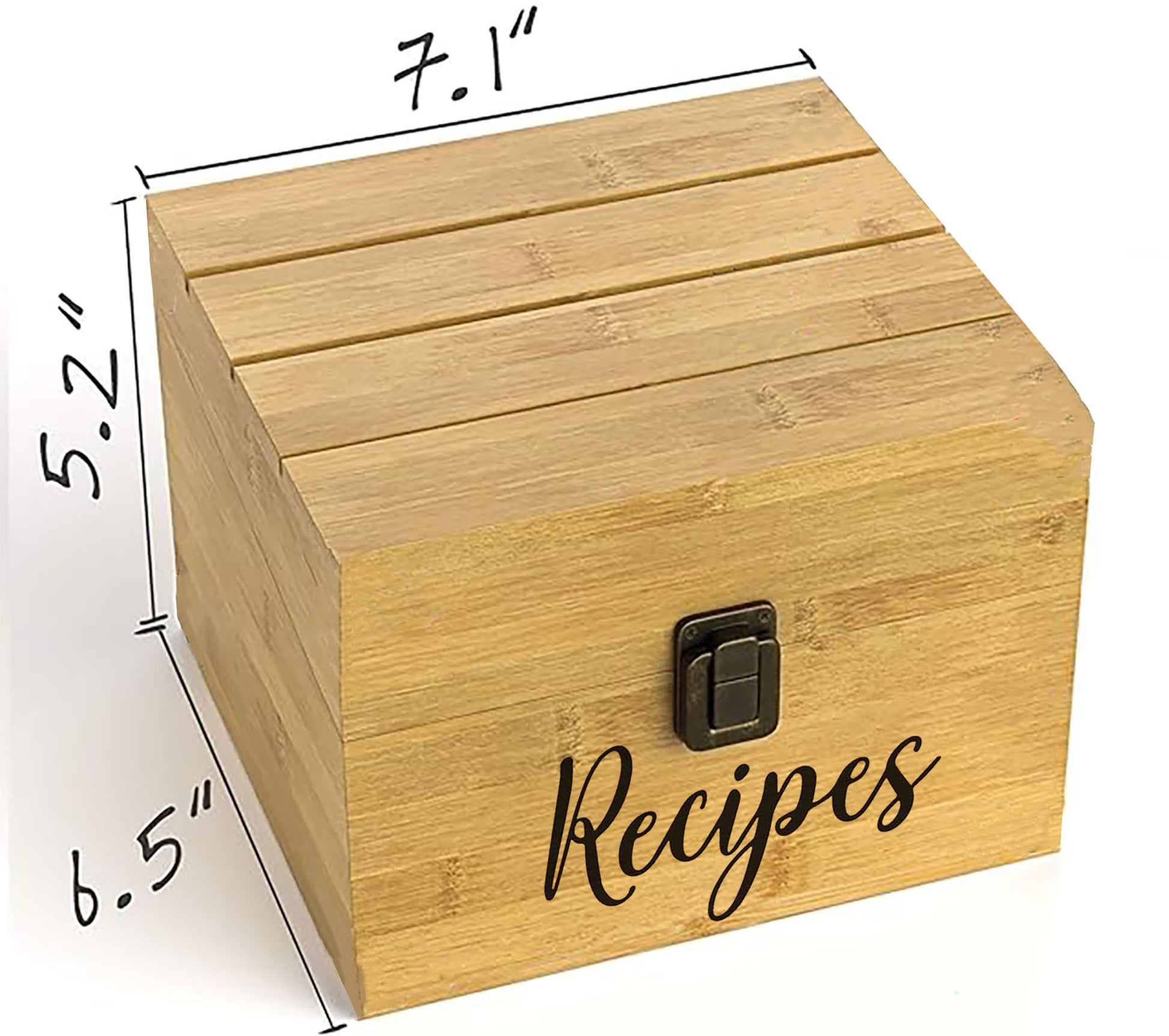 7.1"

5.2"

6.5"

Recipes